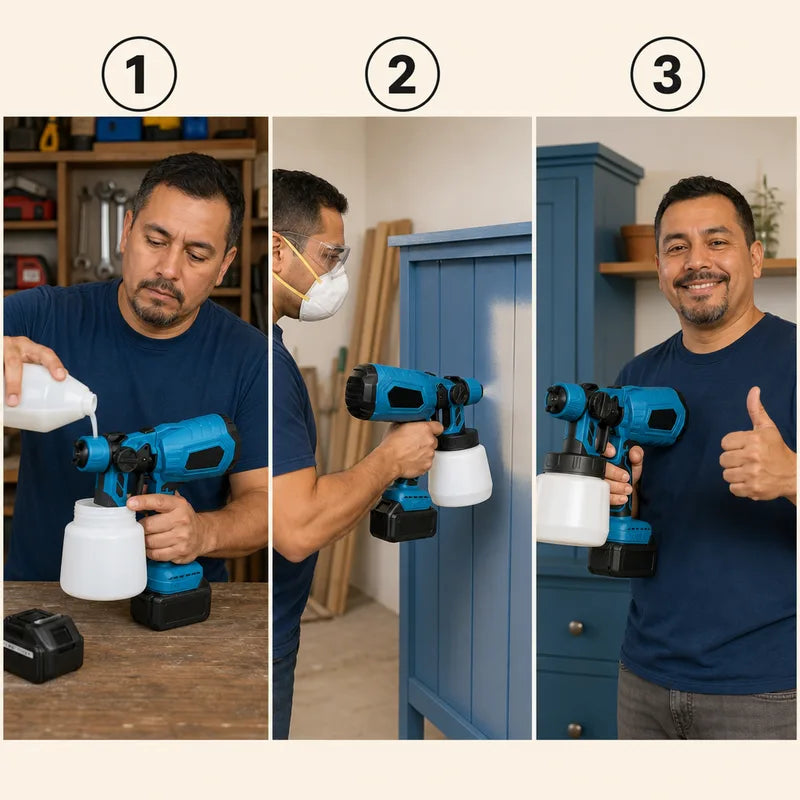 1

2

3