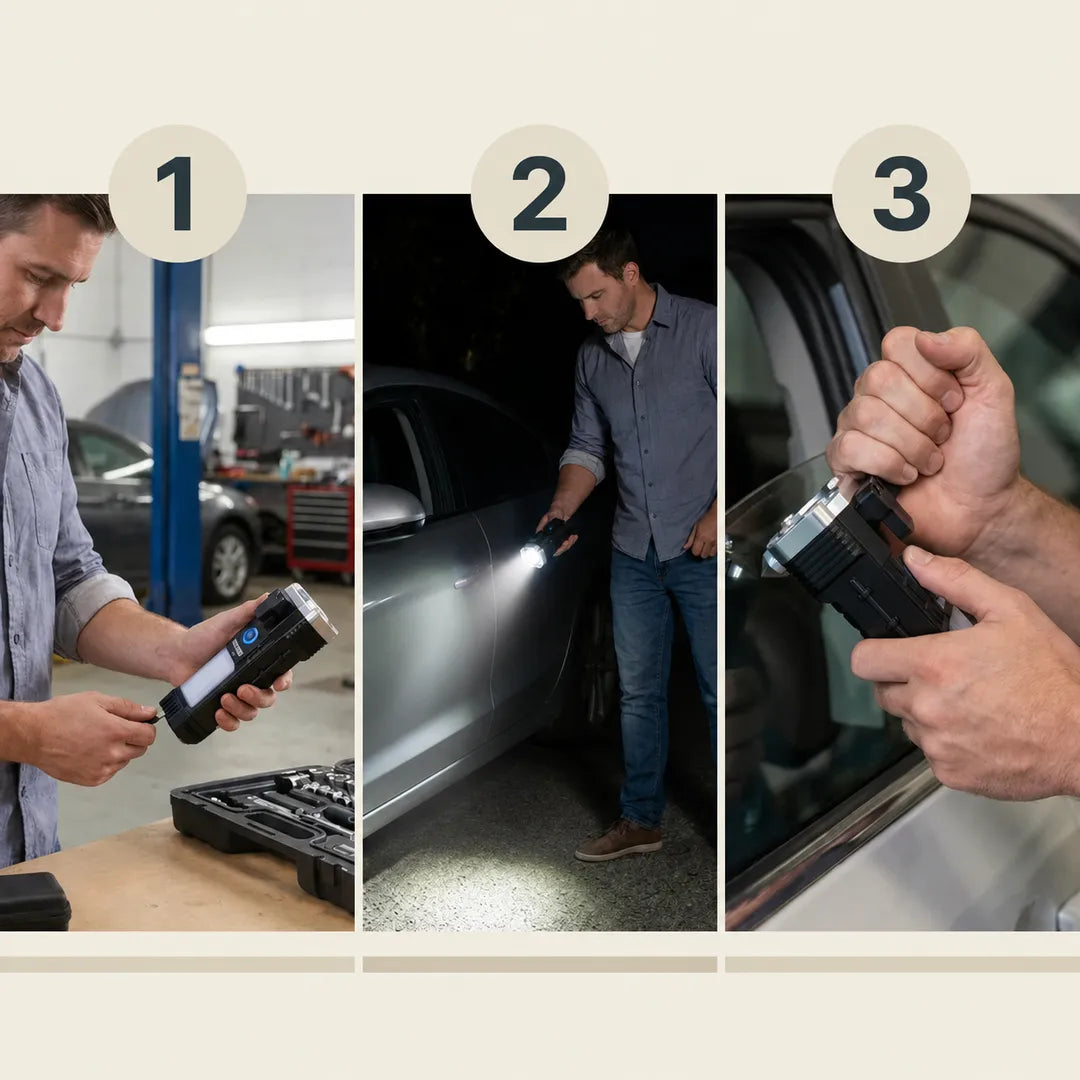 1

2

3